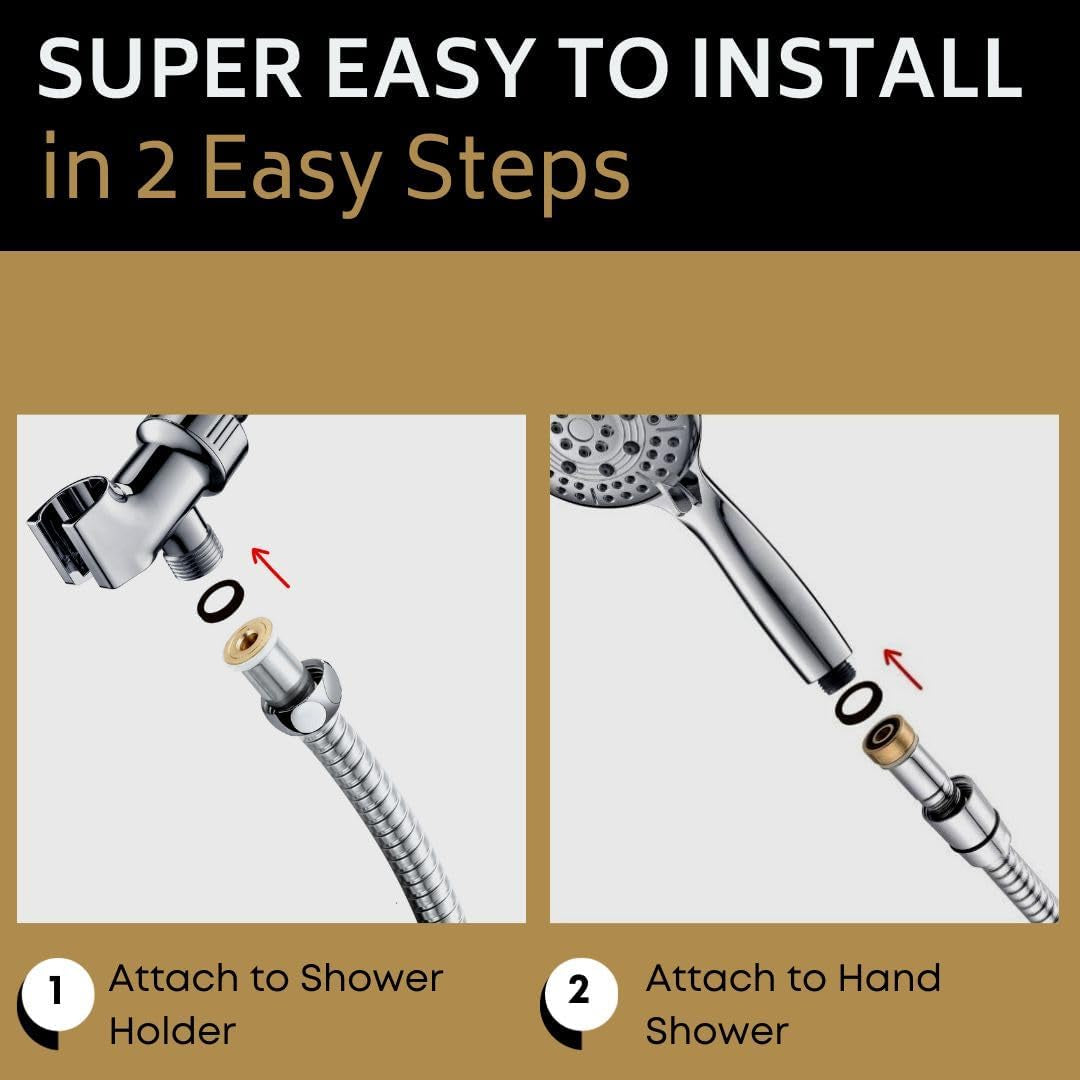 SUPER EASY TO INSTALL
in 2 Easy Steps

1 Attach to Shower Holder

2 Attach to Hand Shower